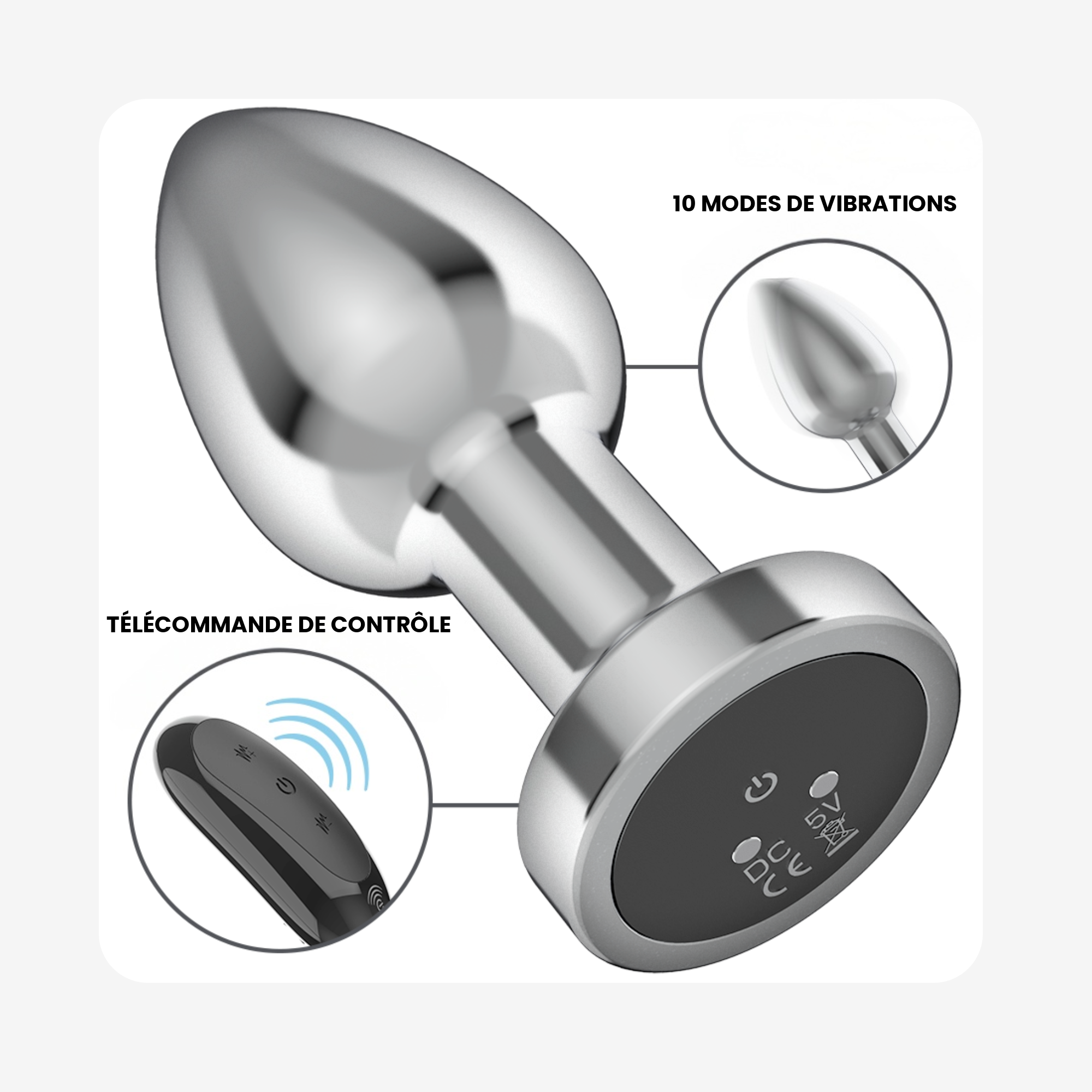 10 MODES DE VIBRATIONS

TÉLÉCOMMANDE DE CONTRÔLE

5V
DC
CE